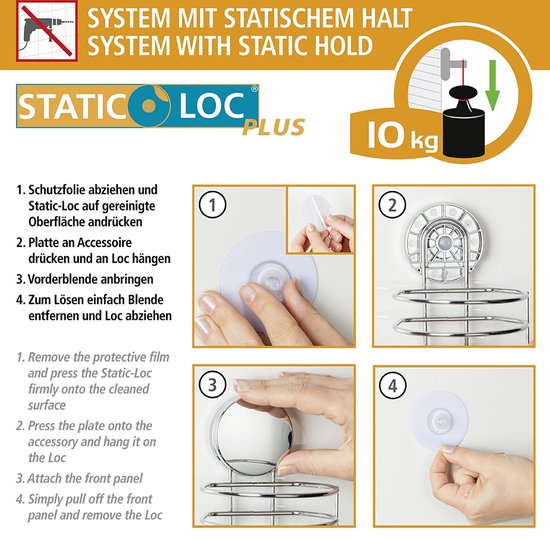 SYSTEM MIT STATISCHEM HALT
SYSTEM WITH STATIC HOLD

STATIC LOC®
PLUS

10 kg

1. Schutzfolie abziehen und Static-Loc auf gereinigte Oberfläche andrücken
2. Platte an Accessoire drücken und an Loc hängen
3. Vorderblende anbringen
4. Zum Lösen einfach Blende entfernen und Loc abziehen

1. Remove the protective film and press the Static-Loc firmly onto the cleaned surface
2. Press the plate onto the accessory and hang it on the Loc
3. Attach the front panel
4. Simply pull off the front panel and remove the Loc

1

2

3

4