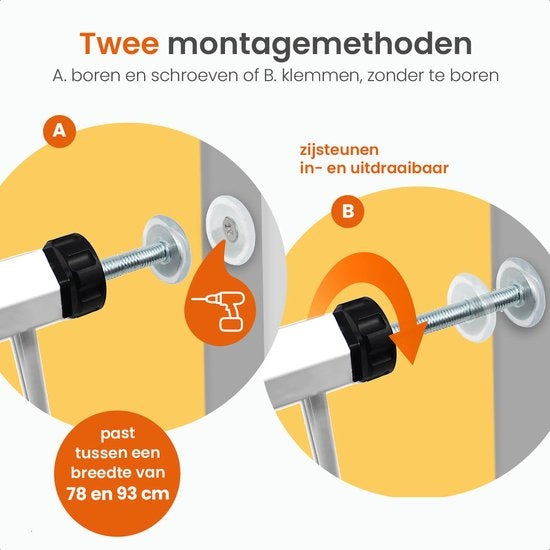 Twee montagemethoden
A. boren en schroeven of B. klemmen, zonder te boren

A

zijsteunen
in- en uitdraaibaar

B

past
tussen een
breedte van
78 en 93 cm