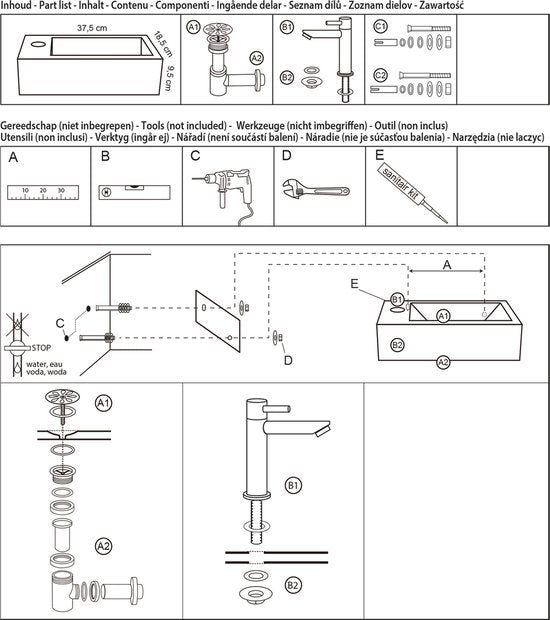 Inhoud - Part list - Inhalt - Contenu - Componenti - Ingående delar - Seznam dílů - Zoznam dielov - Zawartość

37,5 cm
18,5 cm
9,5 cm
A1
A2
B1
B2
C1
C2

Gereedschap (niet inbegrepen) - Tools (not included) - Werkzeuge (nicht imbegriffen) - Outil (non inclus)
Utensili (non inclusi) - Verktyg (ingår ej) - Nářadí (není součástí balení) - Náradie (nie je súčasťou balenia) - Narzędzia (nie laczyc)

A
10 20 30
B
C
D
E
sanitair kit

STOP
water, eau voda, woda
C
D
A
E
B1
A1
B2
A2

A1
A2
B1
B2