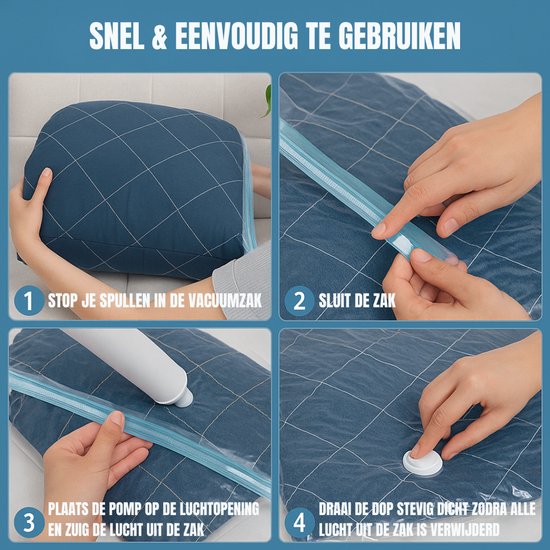 SNEL & EENVOUDIG TE GEBRUIKEN

1 STOP JE SPULLEN IN DE VACUUMZAK

2 SLUIT DE ZAK

3 PLAATS DE POMP OP DE LUCHTOPENING EN ZUIG DE LUCHT UIT DE ZAK

4 DRAAI DE DOP STEVIG DICHT ZODRA ALLE LUCHT UIT DE ZAK IS VERWIJDERD