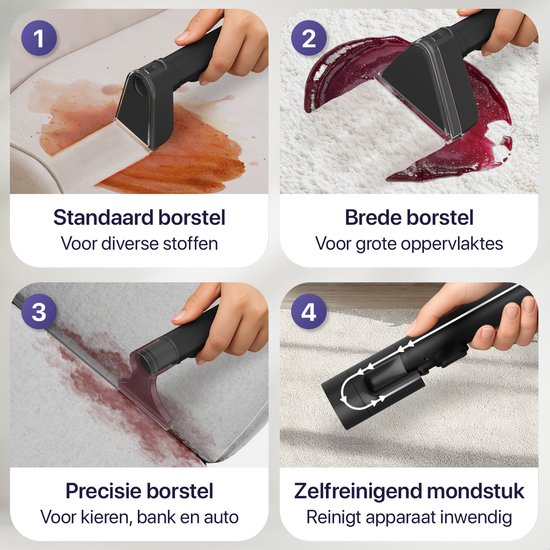 1

Standaard borstel
Voor diverse stoffen

2

Brede borstel
Voor grote oppervlaktes

3

Precisie borstel
Voor kieren, bank en auto

4

Zelfreinigend mondstuk
Reinigt apparaat inwendig