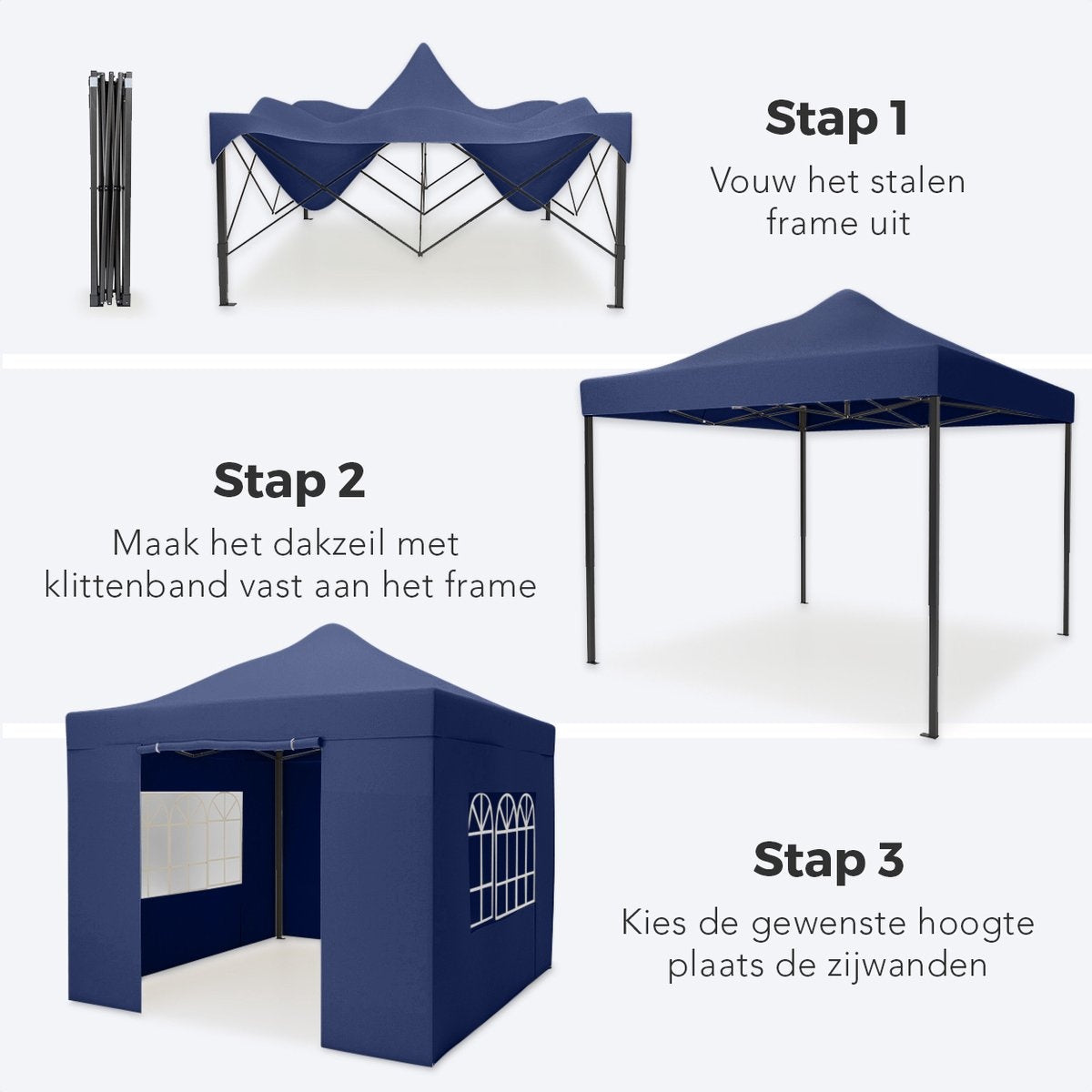 Stap 1
Vouw het stalen frame uit

Stap 2
Maak het dakzeil met klittenband vast aan het frame

Stap 3
Kies de gewenste hoogte plaats de zijwanden