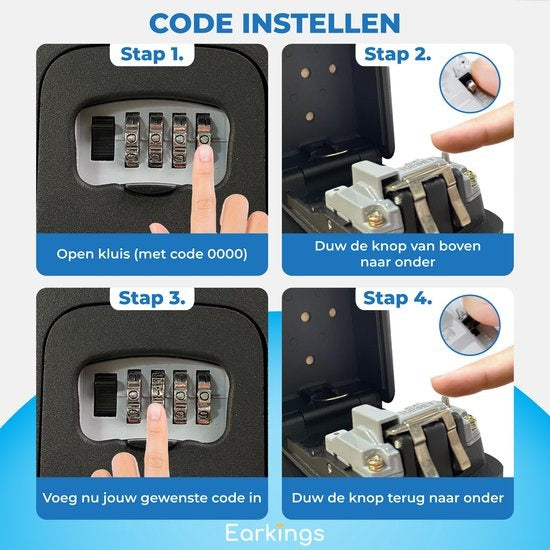 CODE INSTELLEN

Stap 1.

Open kluis (met code 0000)

Stap 2.

Duw de knop van boven naar onder

Stap 3.

Voeg nu jouw gewenste code in

Stap 4.

Duw de knop terug naar onder

Earkings