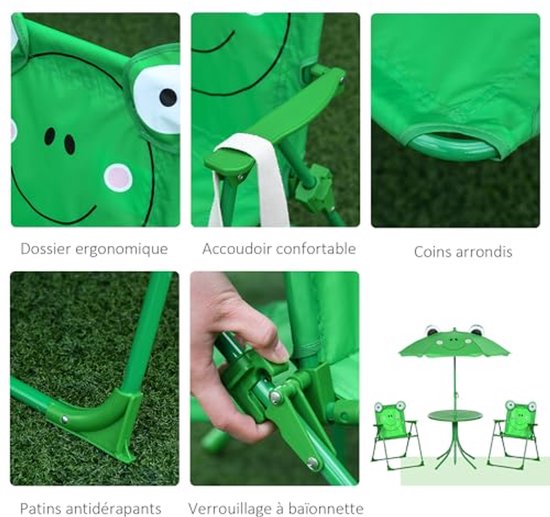 Dossier ergonomique

Accoudoir confortable

Coins arrondis

Patins antidérapants

Verrouillage à baïonnette