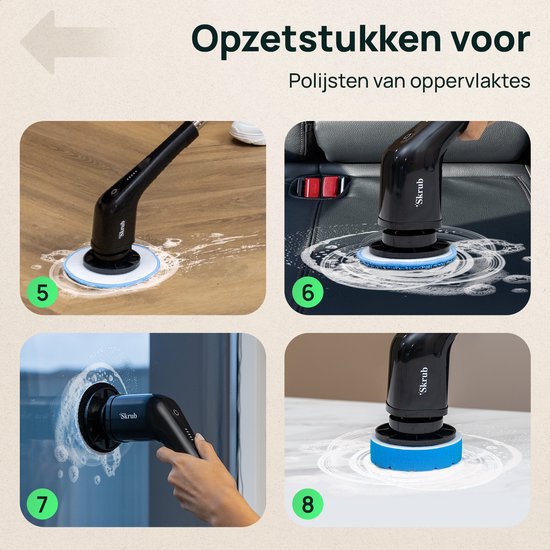 Opzetstukken voor

Polijsten van oppervlaktes

'Skrub

5

'Skrub

6

'Skrub

7

'Skrub

8