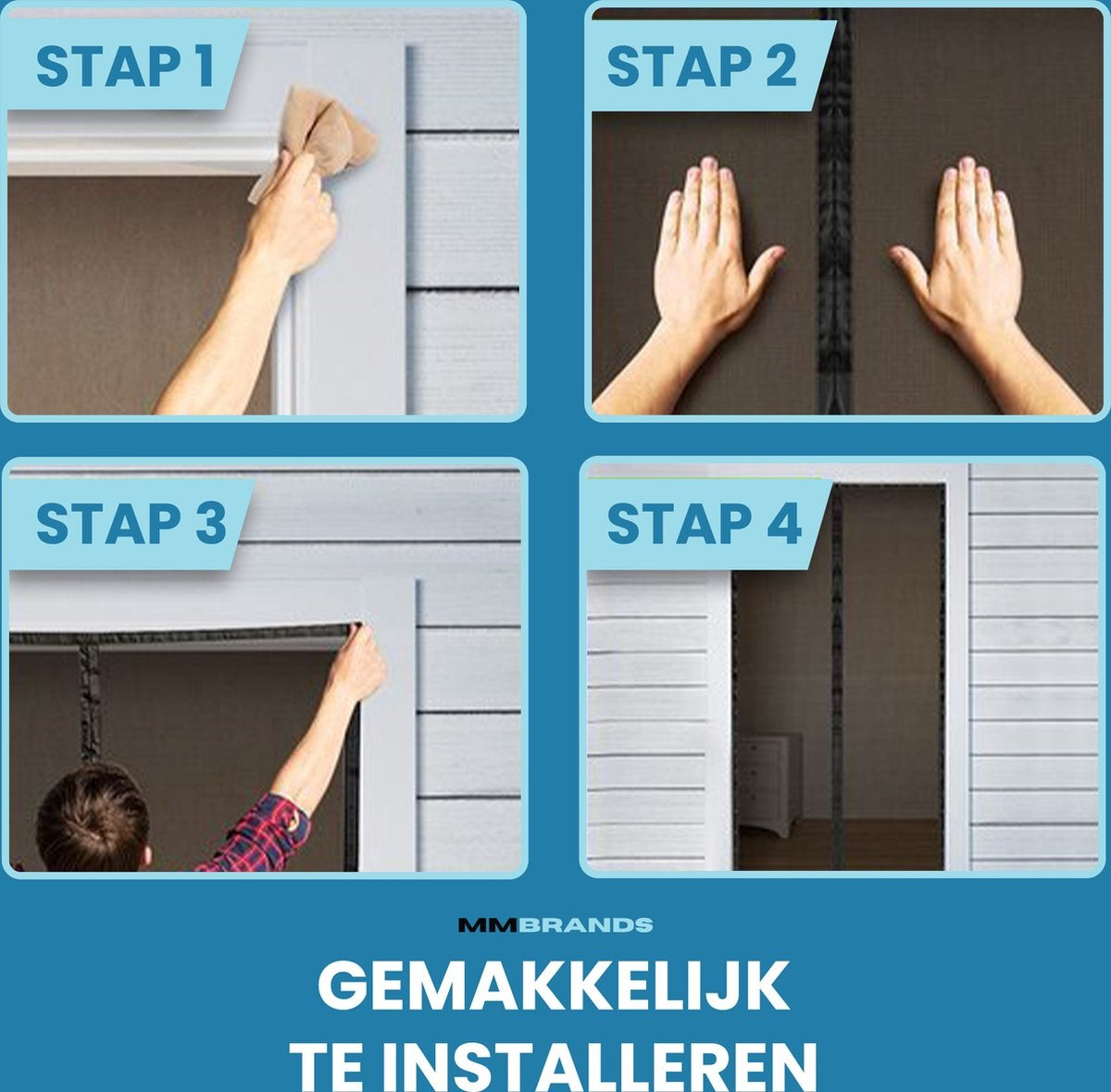 STAP 1

STAP 2

STAP 3

STAP 4

MMBRANDS

GEMAKKELIJK TE INSTALLEREN