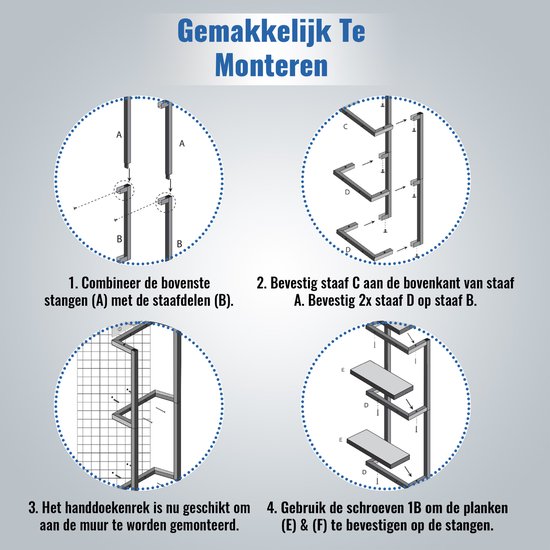 Gemakkelijk Te Monteren

A

A

B

B

1. Combineer de bovenste stangen (A) met de staafdelen (B).

C

D

D

2. Bevestig staaf C aan de bovenkant van staaf A. Bevestig 2x staaf D op staaf B.

3. Het handdoekenrek is nu geschikt om aan de muur te worden gemonteerd.

E

D

E

D

4. Gebruik de schroeven 1B om de planken (E) & (F) te bevestigen op de stangen.